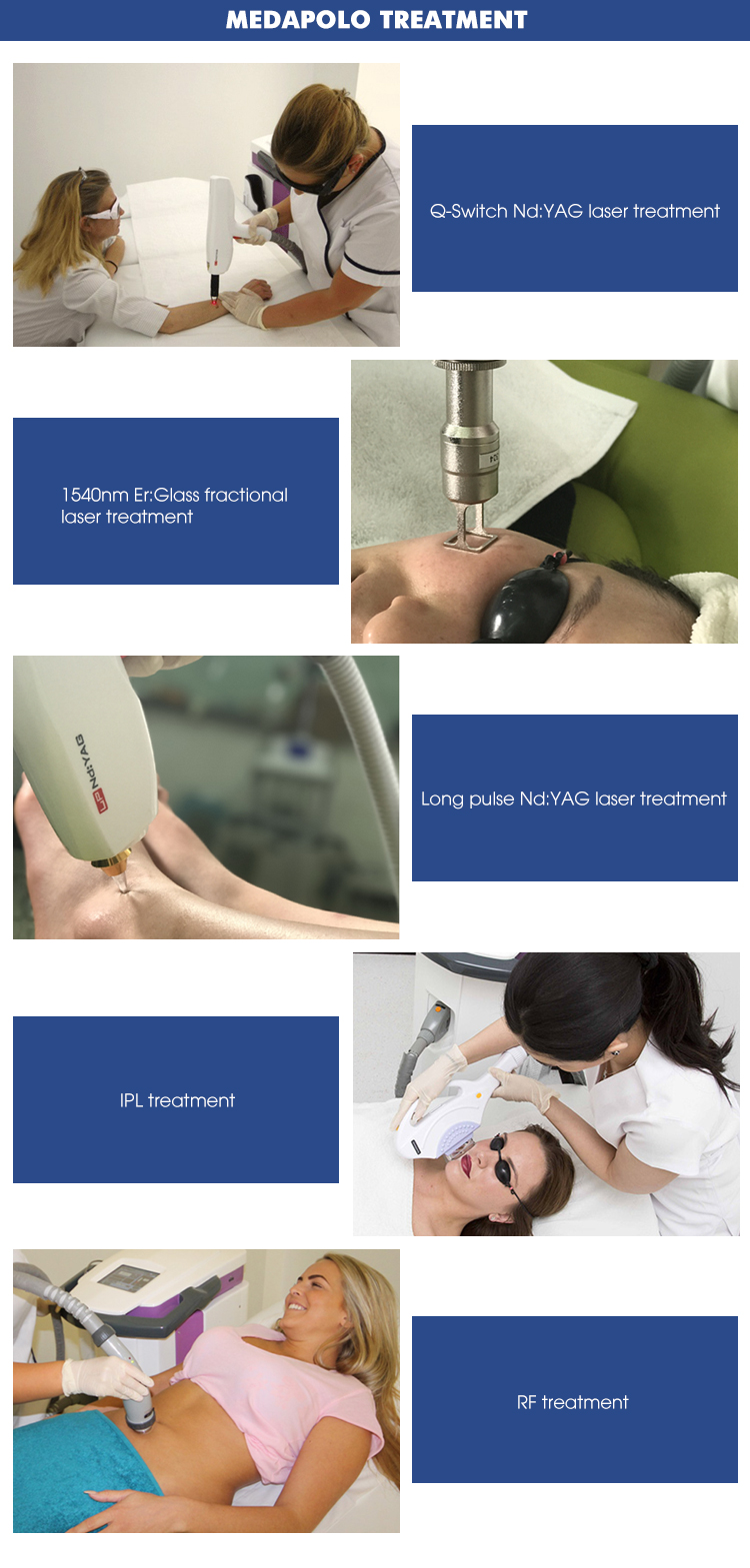 MEDAPOLO TREATMENT

Q-Switch Nd:YAG laser treatment

1540nm Er:Glass fractional laser treatment

LP Nd:YAG

Long pulse Nd:YAG laser treatment

IPL treatment

RF treatment