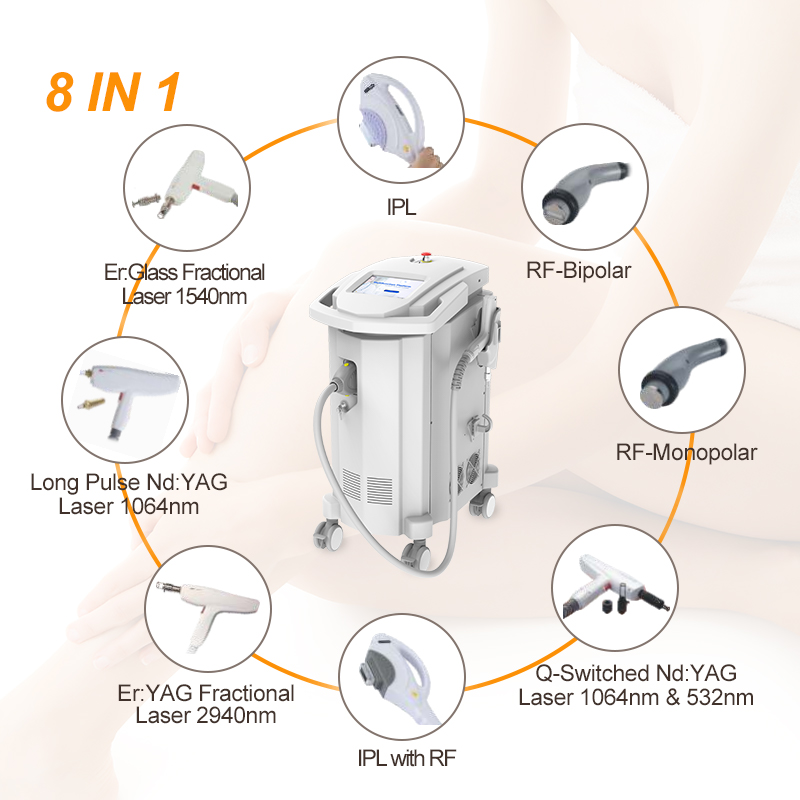 8 IN 1

IPL

RF-Bipolar

RF-Monopolar

Q-Switched Nd:YAG Laser 1064nm & 532nm

IPL with RF

Er:YAG Fractional Laser 2940nm

Long Pulse Nd:YAG Laser 1064nm

Er:Glass Fractional Laser 1540nm